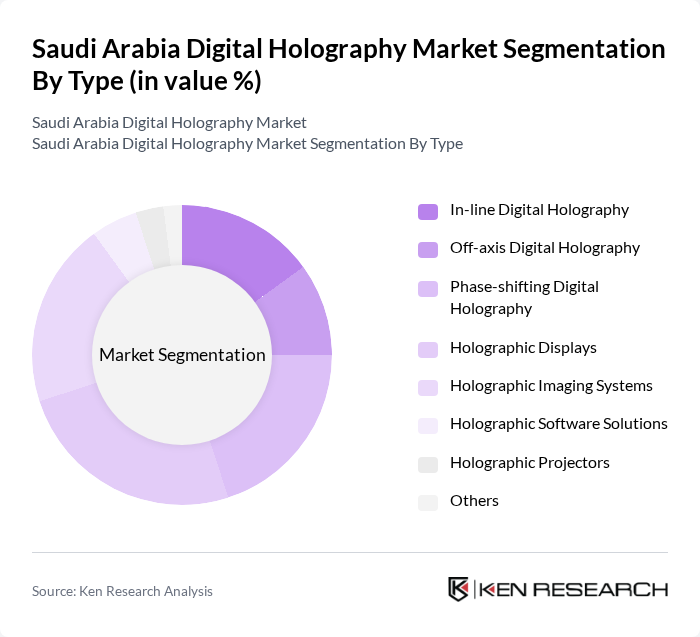 Saudi Arabia Digital Holography Market Segmentation By Type (in value %)

Saudi Arabia Digital Holography Market
Saudi Arabia Digital Holography Market Segmentation By Type

Market Segmentation

In-line Digital Holography
Off-axis Digital Holography
Phase-shifting Digital Holography
Holographic Displays
Holographic Imaging Systems
Holographic Software Solutions
Holographic Projectors
Others

Source: Ken Research Analysis

KEN RESEARCH