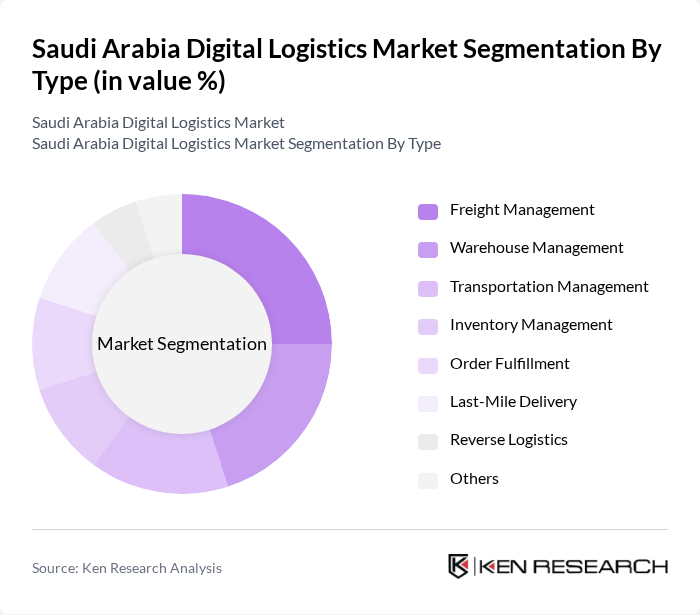 Saudi Arabia Digital Logistics Market Segmentation By Type (in value %)

Saudi Arabia Digital Logistics Market
Saudi Arabia Digital Logistics Market Segmentation By Type

Market Segmentation

Freight Management
Warehouse Management
Transportation Management
Inventory Management
Order Fulfillment
Last-Mile Delivery
Reverse Logistics
Others

Source: Ken Research Analysis

KEN RESEARCH