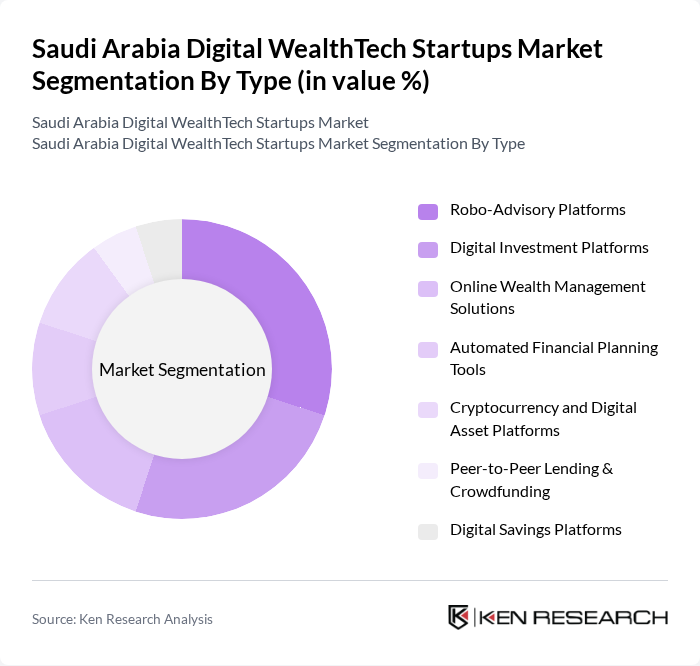 Saudi Arabia Digital WealthTech Startups Market Segmentation By Type (in value %)

Saudi Arabia Digital WealthTech Startups Market
Saudi Arabia Digital WealthTech Startups Market Segmentation By Type

Market Segmentation

Robo-Advisory Platforms
Digital Investment Platforms
Online Wealth Management Solutions
Automated Financial Planning Tools
Cryptocurrency and Digital Asset Platforms
Peer-to-Peer Lending & Crowdfunding
Digital Savings Platforms

Source: Ken Research Analysis

KEN RESEARCH