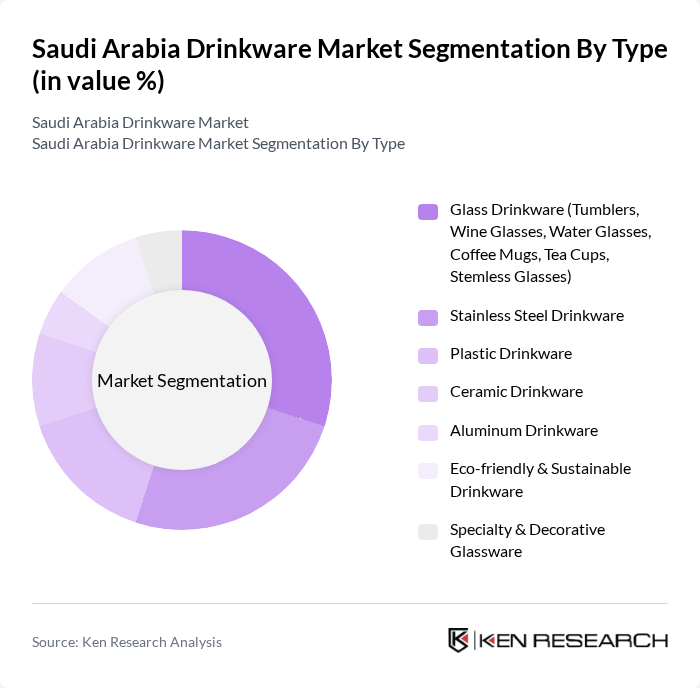 Saudi Arabia Drinkware Market Segmentation By Type (in value %)

Saudi Arabia Drinkware Market
Saudi Arabia Drinkware Market Segmentation By Type

Market Segmentation

Glass Drinkware (Tumblers, Wine Glasses, Water Glasses, Coffee Mugs, Tea Cups, Stemless Glasses)

Stainless Steel Drinkware

Plastic Drinkware

Ceramic Drinkware

Aluminum Drinkware

Eco-friendly & Sustainable Drinkware

Specialty & Decorative Glassware

Source: Ken Research Analysis

KEN RESEARCH