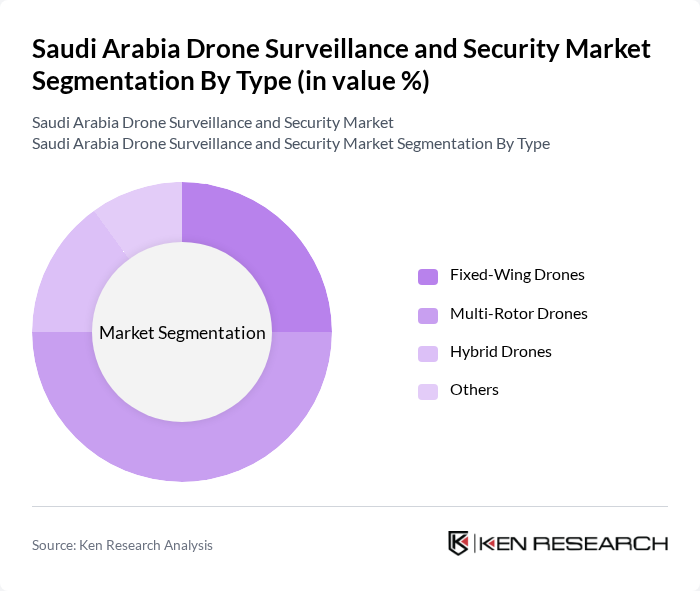 Saudi Arabia Drone Surveillance and Security Market Segmentation By Type (in value %)

Saudi Arabia Drone Surveillance and Security Market
Saudi Arabia Drone Surveillance and Security Market Segmentation By Type

Market Segmentation

Fixed-Wing Drones
Multi-Rotor Drones
Hybrid Drones
Others

Source: Ken Research Analysis

KEN RESEARCH