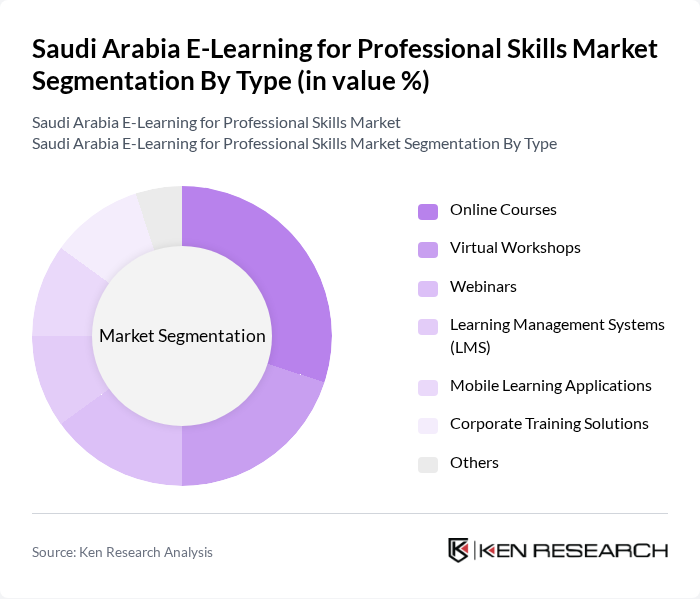 Saudi Arabia E-Learning for Professional Skills Market Segmentation By Type (in value %)

Saudi Arabia E-Learning for Professional Skills Market
Saudi Arabia E-Learning for Professional Skills Market Segmentation By Type

Market Segmentation

Online Courses
Virtual Workshops
Webinars
Learning Management Systems (LMS)
Mobile Learning Applications
Corporate Training Solutions
Others

Source: Ken Research Analysis

KEN RESEARCH