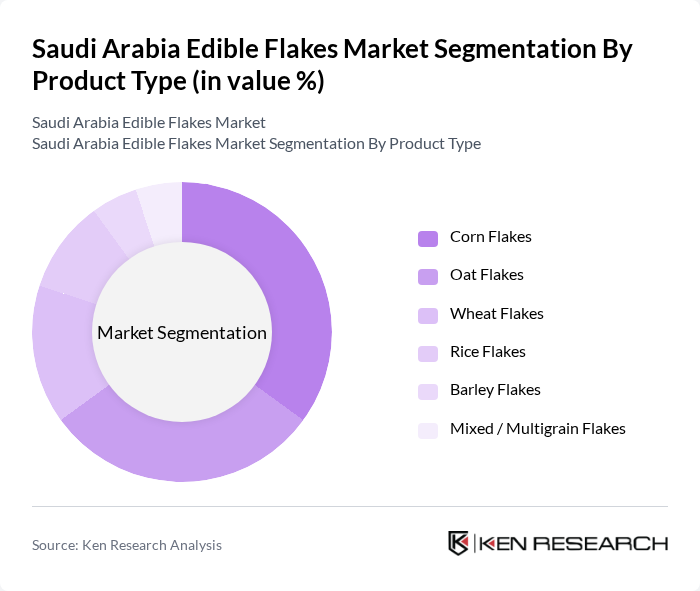 Saudi Arabia Edible Flakes Market Segmentation By Product Type (in value %)

Saudi Arabia Edible Flakes Market
Saudi Arabia Edible Flakes Market Segmentation By Product Type

Market Segmentation

Corn Flakes
Oat Flakes
Wheat Flakes
Rice Flakes
Barley Flakes
Mixed / Multigrain Flakes

Source: Ken Research Analysis

KEN RESEARCH