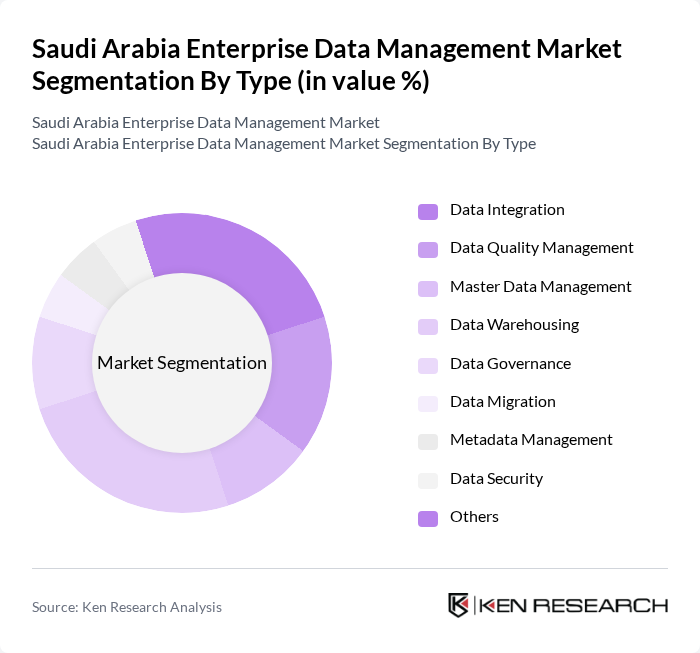 Saudi Arabia Enterprise Data Management Market Segmentation By Type (in value %)

Saudi Arabia Enterprise Data Management Market
Saudi Arabia Enterprise Data Management Market Segmentation By Type

Market Segmentation

Data Integration
Data Quality Management
Master Data Management
Data Warehousing
Data Governance
Data Migration
Metadata Management
Data Security
Others

Source: Ken Research Analysis

KEN RESEARCH