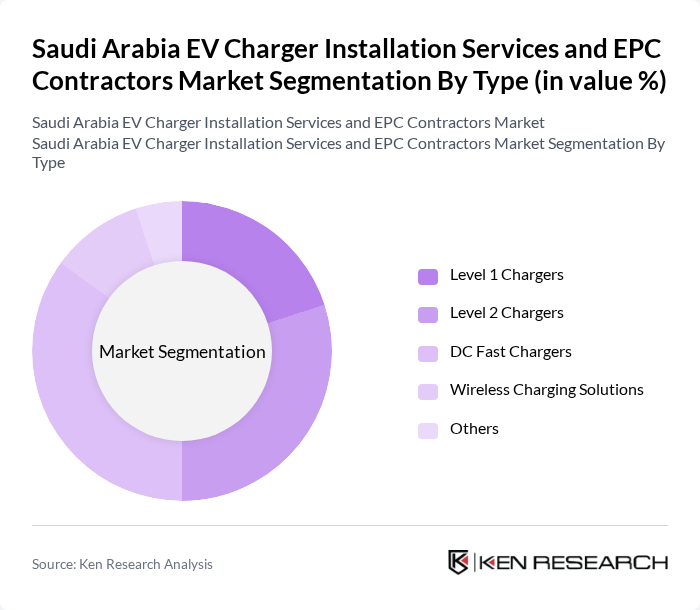 Saudi Arabia EV Charger Installation Services and EPC Contractors Market Segmentation By Type (in value %)

Saudi Arabia EV Charger Installation Services and EPC Contractors Market
Saudi Arabia EV Charger Installation Services and EPC Contractors Market Segmentation By Type

Market Segmentation

Level 1 Chargers
Level 2 Chargers
DC Fast Chargers
Wireless Charging Solutions
Others

Source: Ken Research Analysis

KEN RESEARCH