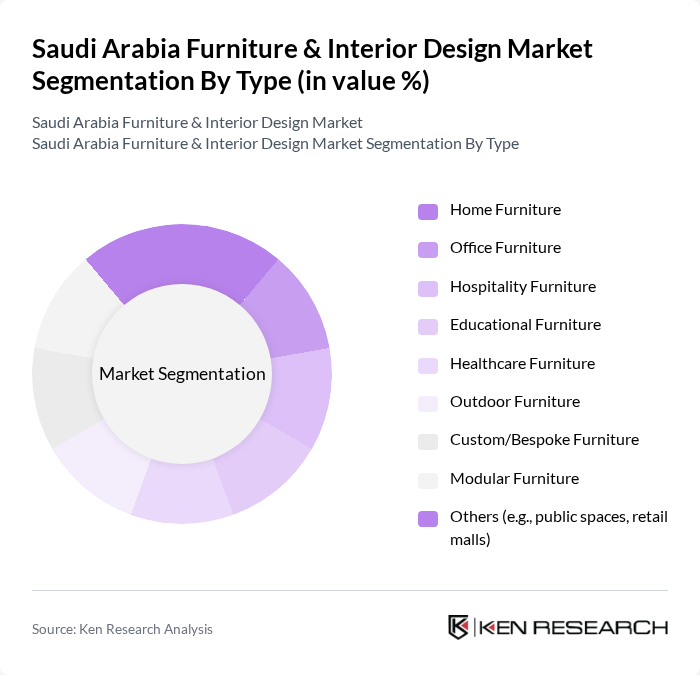 Saudi Arabia Furniture & Interior Design Market Segmentation By Type (in value %)

Saudi Arabia Furniture & Interior Design Market
Saudi Arabia Furniture & Interior Design Market Segmentation By Type

Market Segmentation

Home Furniture
Office Furniture
Hospitality Furniture
Educational Furniture
Healthcare Furniture
Outdoor Furniture
Custom/Bespoke Furniture
Modular Furniture
Others (e.g., public spaces, retail malls)

Source: Ken Research Analysis

KEN RESEARCH