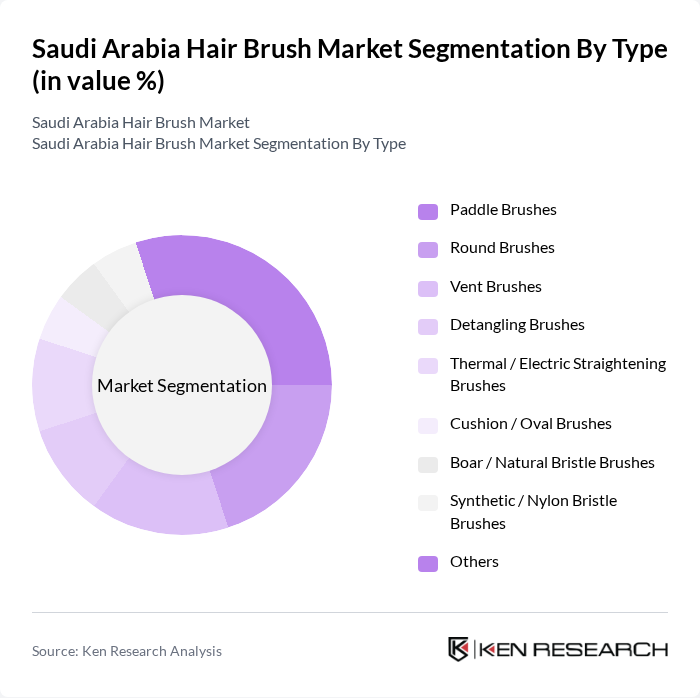 Saudi Arabia Hair Brush Market Segmentation By Type (in value %)

Saudi Arabia Hair Brush Market
Saudi Arabia Hair Brush Market Segmentation By Type

Market Segmentation

Paddle Brushes
Round Brushes
Vent Brushes
Detangling Brushes
Thermal / Electric Straightening Brushes
Cushion / Oval Brushes
Boar / Natural Bristle Brushes
Synthetic / Nylon Bristle Brushes
Others

Source: Ken Research Analysis

KEN RESEARCH