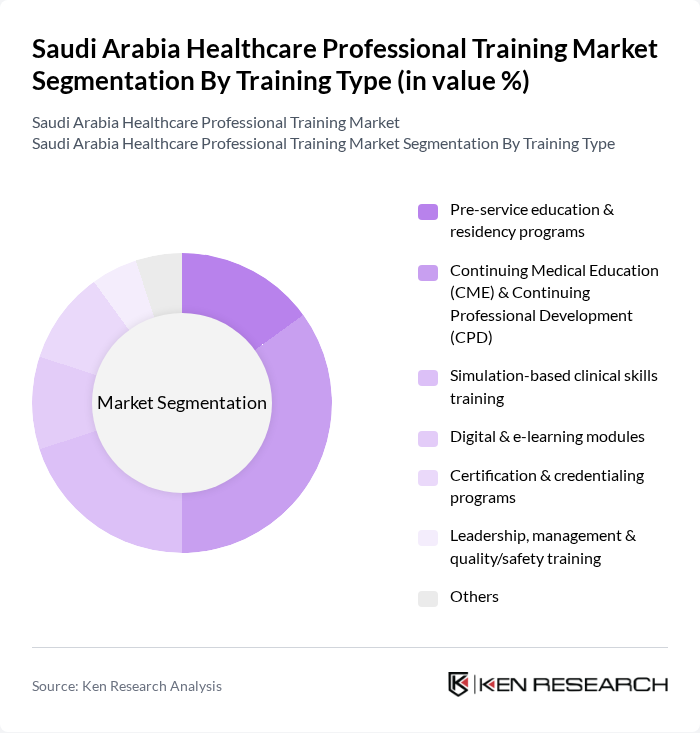 Saudi Arabia Healthcare Professional Training Market Segmentation By Training Type (in value %)

Saudi Arabia Healthcare Professional Training Market
Saudi Arabia Healthcare Professional Training Market Segmentation By Training Type

Market Segmentation

Pre-service education & residency programs

Continuing Medical Education (CME) & Continuing Professional Development (CPD)

Simulation-based clinical skills training

Digital & e-learning modules

Certification & credentialing programs

Leadership, management & quality/safety training

Others

Source: Ken Research Analysis

KEN RESEARCH