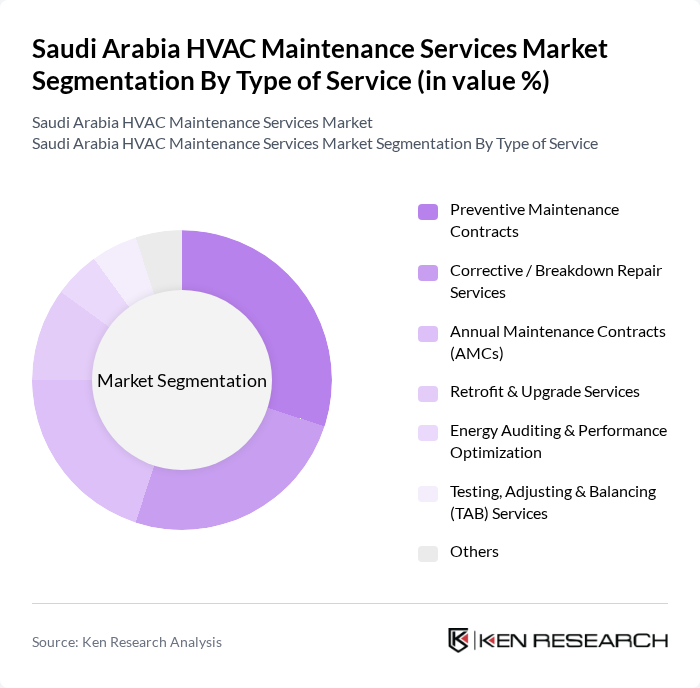 Saudi Arabia HVAC Maintenance Services Market Segmentation By Type of Service (in value %)

Saudi Arabia HVAC Maintenance Services Market
Saudi Arabia HVAC Maintenance Services Market Segmentation By Type of Service

Market Segmentation

Preventive Maintenance Contracts

Corrective / Breakdown Repair Services

Annual Maintenance Contracts (AMCs)

Retrofit & Upgrade Services

Energy Auditing & Performance Optimization

Testing, Adjusting & Balancing (TAB) Services

Others

Source: Ken Research Analysis

KEN RESEARCH