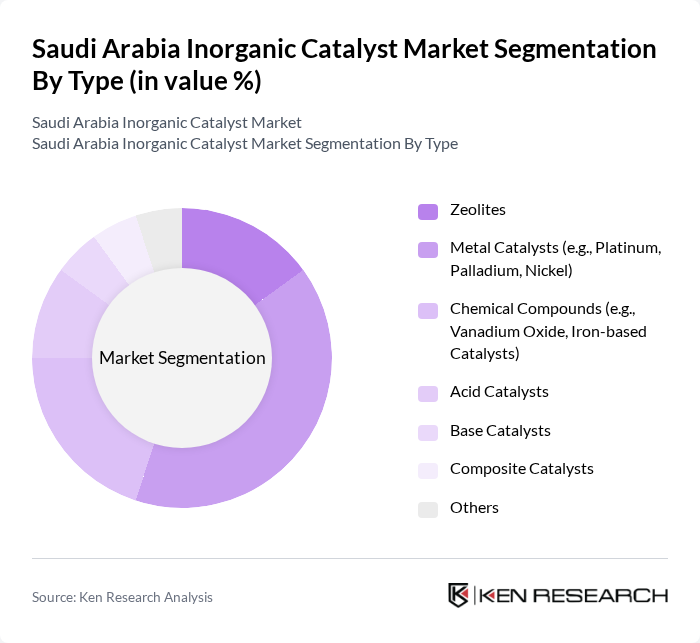 Saudi Arabia Inorganic Catalyst Market Segmentation By Type (in value %)

Saudi Arabia Inorganic Catalyst Market
Saudi Arabia Inorganic Catalyst Market Segmentation By Type

Market Segmentation

Zeolites

Metal Catalysts (e.g., Platinum, Palladium, Nickel)

Chemical Compounds (e.g., Vanadium Oxide, Iron-based Catalysts)

Acid Catalysts

Base Catalysts

Composite Catalysts

Others

Source: Ken Research Analysis

KEN RESEARCH