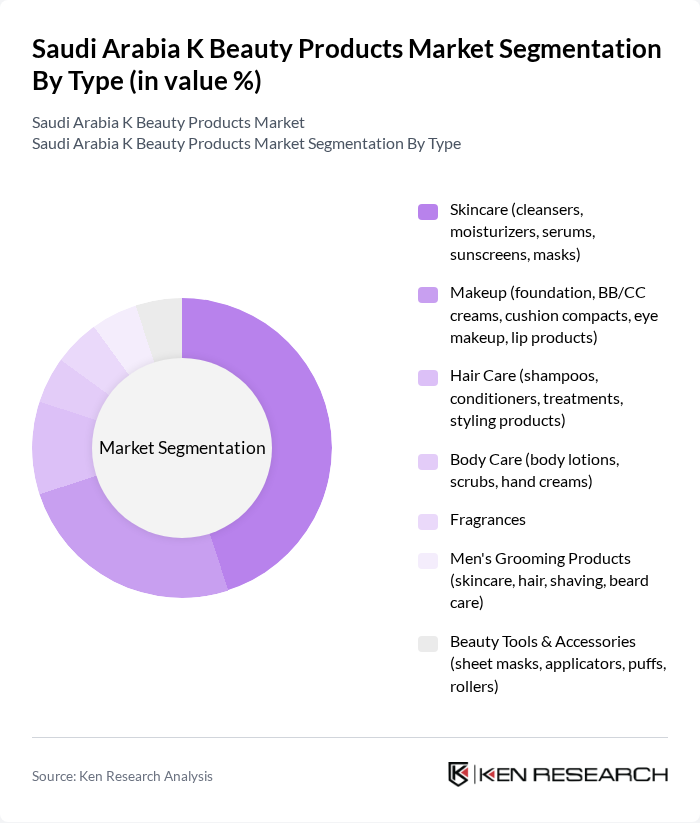 Saudi Arabia K Beauty Products Market Segmentation By Type (in value %)

Saudi Arabia K Beauty Products Market
Saudi Arabia K Beauty Products Market Segmentation By Type

Market Segmentation

Skincare (cleansers, moisturizers, serums, sunscreens, masks)

Makeup (foundation, BB/CC creams, cushion compacts, eye makeup, lip products)

Hair Care (shampoos, conditioners, treatments, styling products)

Body Care (body lotions, scrubs, hand creams)

Fragrances

Men's Grooming Products (skincare, hair, shaving, beard care)

Beauty Tools & Accessories (sheet masks, applicators, puffs, rollers)

Source: Ken Research Analysis

KEN RESEARCH