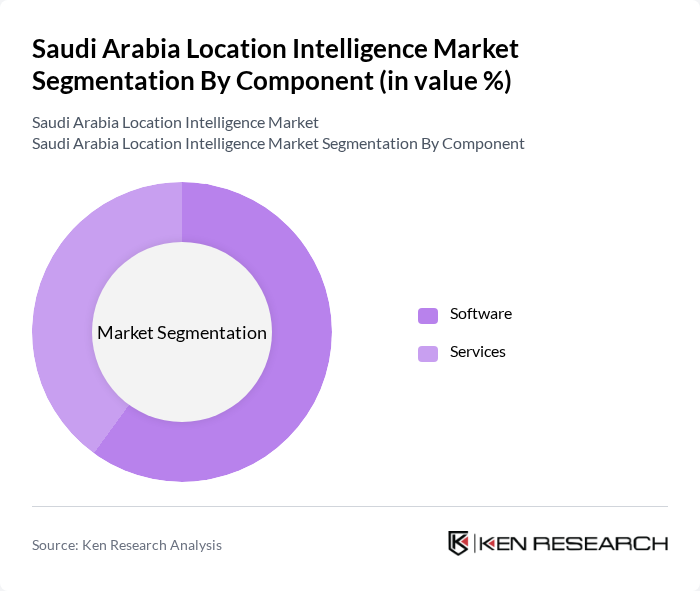 Saudi Arabia Location Intelligence Market Segmentation By Component (in value %)

Saudi Arabia Location Intelligence Market
Saudi Arabia Location Intelligence Market Segmentation By Component

Market Segmentation

Software

Services

Source: Ken Research Analysis

KEN RESEARCH