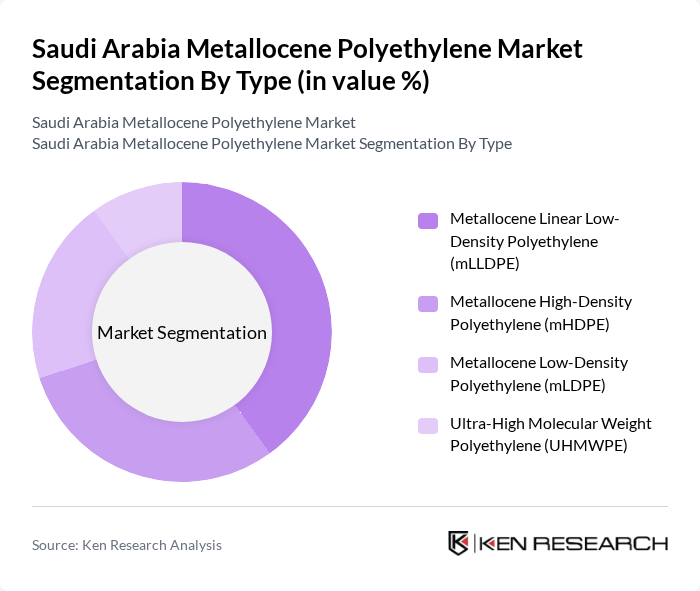 Saudi Arabia Metallocene Polyethylene Market Segmentation By Type (in value %)

Saudi Arabia Metallocene Polyethylene Market
Saudi Arabia Metallocene Polyethylene Market Segmentation By Type

Market Segmentation

Metallocene Linear Low-Density Polyethylene (mLLDPE)

Metallocene High-Density Polyethylene (mHDPE)

Metallocene Low-Density Polyethylene (mLDPE)

Ultra-High Molecular Weight Polyethylene (UHMWPE)

Source: Ken Research Analysis

KEN RESEARCH