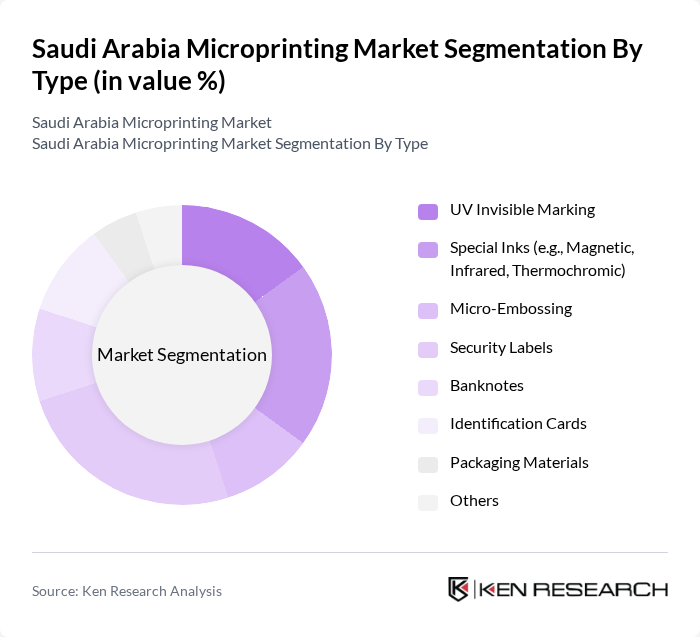 Saudi Arabia Microprinting Market Segmentation By Type (in value %)

Saudi Arabia Microprinting Market
Saudi Arabia Microprinting Market Segmentation By Type

Market Segmentation

UV Invisible Marking

Special Inks (e.g., Magnetic, Infrared, Thermochromic)

Micro-Embossing

Security Labels

Banknotes

Identification Cards

Packaging Materials

Others

Source: Ken Research Analysis

KEN RESEARCH