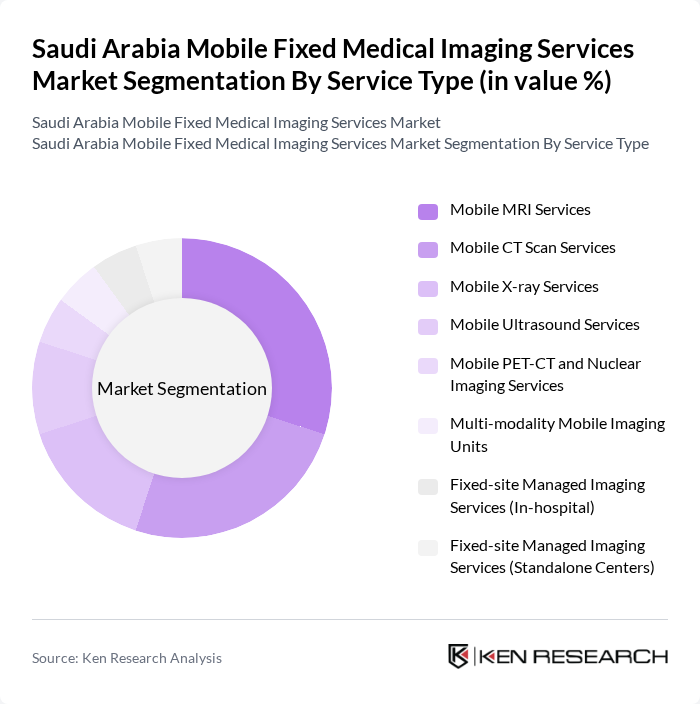 Saudi Arabia Mobile Fixed Medical Imaging Services Market Segmentation By Service Type (in value %)

Saudi Arabia Mobile Fixed Medical Imaging Services Market
Saudi Arabia Mobile Fixed Medical Imaging Services Market Segmentation By Service Type

Market Segmentation

Mobile MRI Services
Mobile CT Scan Services
Mobile X-ray Services
Mobile Ultrasound Services
Mobile PET-CT and Nuclear Imaging Services
Multi-modality Mobile Imaging Units
Fixed-site Managed Imaging Services (In-hospital)
Fixed-site Managed Imaging Services (Standalone Centers)

Source: Ken Research Analysis

KEN RESEARCH