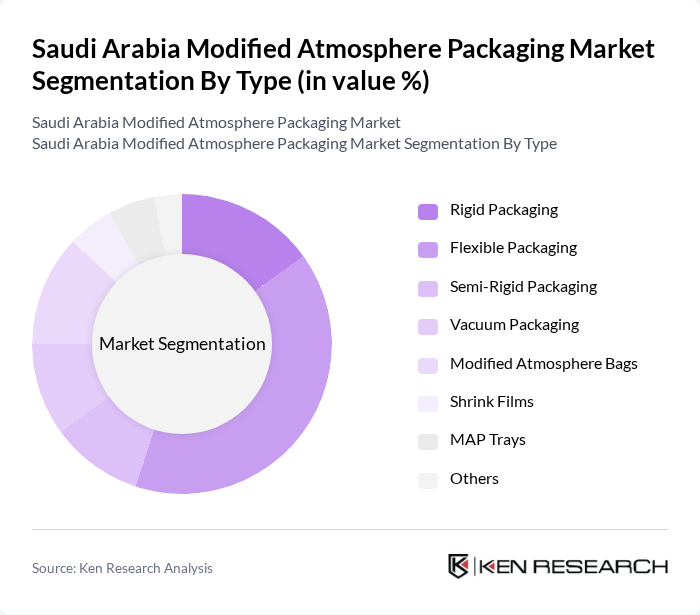 Saudi Arabia Modified Atmosphere Packaging Market Segmentation By Type (in value %)

Saudi Arabia Modified Atmosphere Packaging Market
Saudi Arabia Modified Atmosphere Packaging Market Segmentation By Type

Market Segmentation

Rigid Packaging
Flexible Packaging
Semi-Rigid Packaging
Vacuum Packaging
Modified Atmosphere Bags
Shrink Films
MAP Trays
Others

Source: Ken Research Analysis

KEN RESEARCH