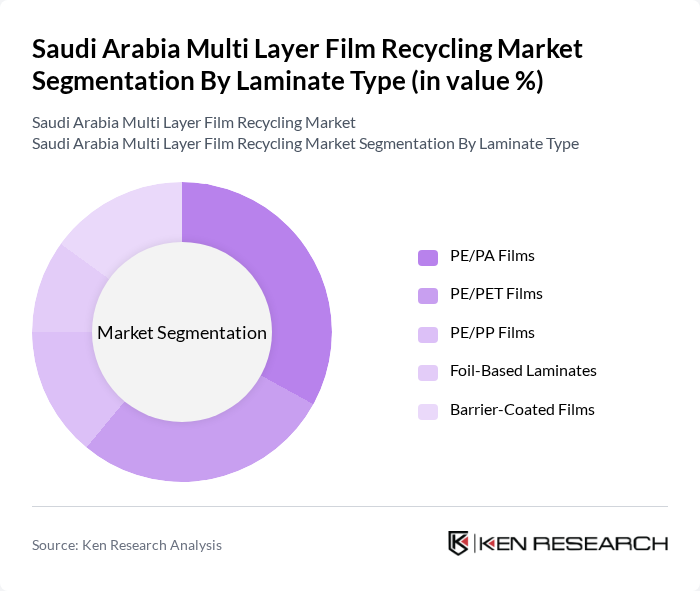 Saudi Arabia Multi Layer Film Recycling Market Segmentation By Laminate Type (in value %)

Saudi Arabia Multi Layer Film Recycling Market
Saudi Arabia Multi Layer Film Recycling Market Segmentation By Laminate Type

Market Segmentation

PE/PA Films
PE/PET Films
PE/PP Films
Foil-Based Laminates
Barrier-Coated Films

Source: Ken Research Analysis

KEN RESEARCH