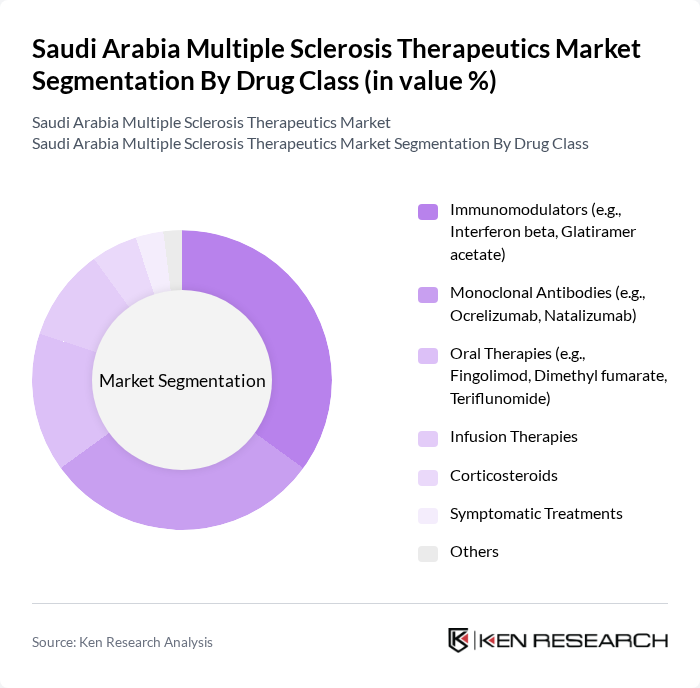 Saudi Arabia Multiple Sclerosis Therapeutics Market Segmentation By Drug Class (in value %)

Saudi Arabia Multiple Sclerosis Therapeutics Market
Saudi Arabia Multiple Sclerosis Therapeutics Market Segmentation By Drug Class

Market Segmentation

Immunomodulators (e.g., Interferon beta, Glatiramer acetate)

Monoclonal Antibodies (e.g., Ocrelizumab, Natalizumab)

Oral Therapies (e.g., Fingolimod, Dimethyl fumarate, Teriflunomide)

Infusion Therapies

Corticosteroids

Symptomatic Treatments

Others

Source: Ken Research Analysis

KEN RESEARCH