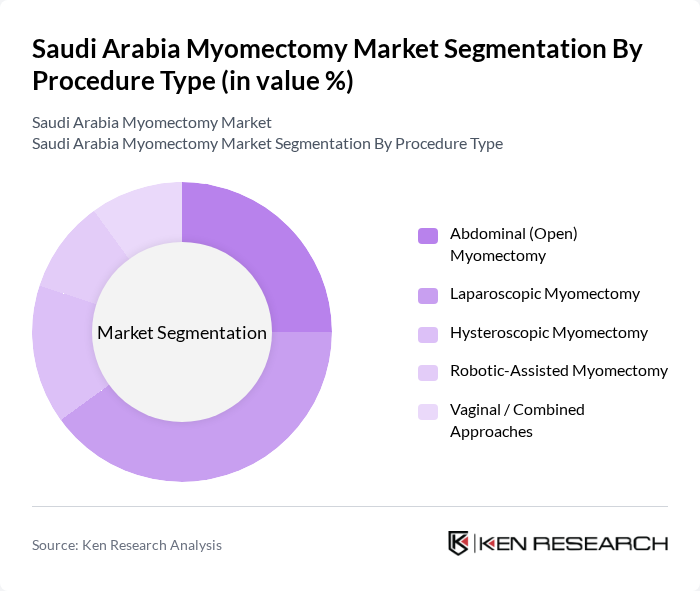 Saudi Arabia Myomectomy Market Segmentation By Procedure Type (in value %)

Saudi Arabia Myomectomy Market
Saudi Arabia Myomectomy Market Segmentation By Procedure Type

Market Segmentation

Abdominal (Open) Myomectomy
Laparoscopic Myomectomy
Hysteroscopic Myomectomy
Robotic-Assisted Myomectomy
Vaginal / Combined Approaches

Source: Ken Research Analysis

KEN RESEARCH