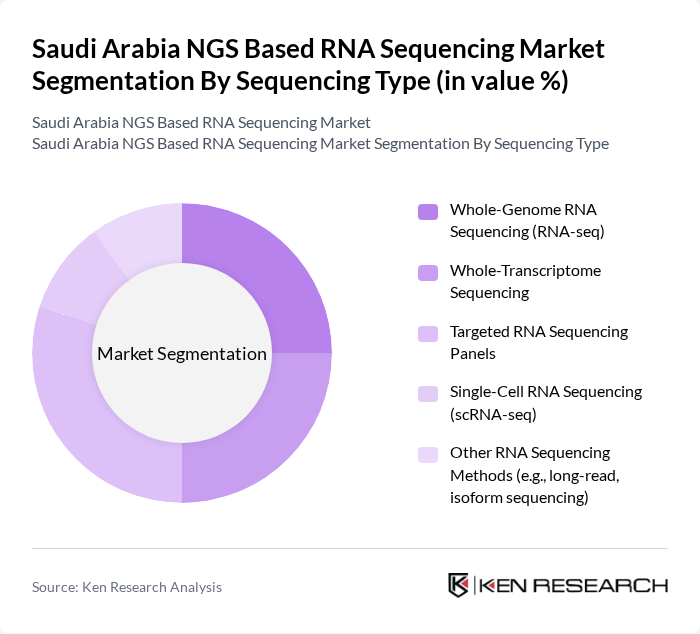 Saudi Arabia NGS Based RNA Sequencing Market Segmentation By Sequencing Type (in value %)

Saudi Arabia NGS Based RNA Sequencing Market
Saudi Arabia NGS Based RNA Sequencing Market Segmentation By Sequencing Type

Market Segmentation

Whole-Genome RNA Sequencing (RNA-seq)

Whole-Transcriptome Sequencing

Targeted RNA Sequencing Panels

Single-Cell RNA Sequencing (scRNA-seq)

Other RNA Sequencing Methods (e.g., long-read, isoform sequencing)

Source: Ken Research Analysis

KEN RESEARCH