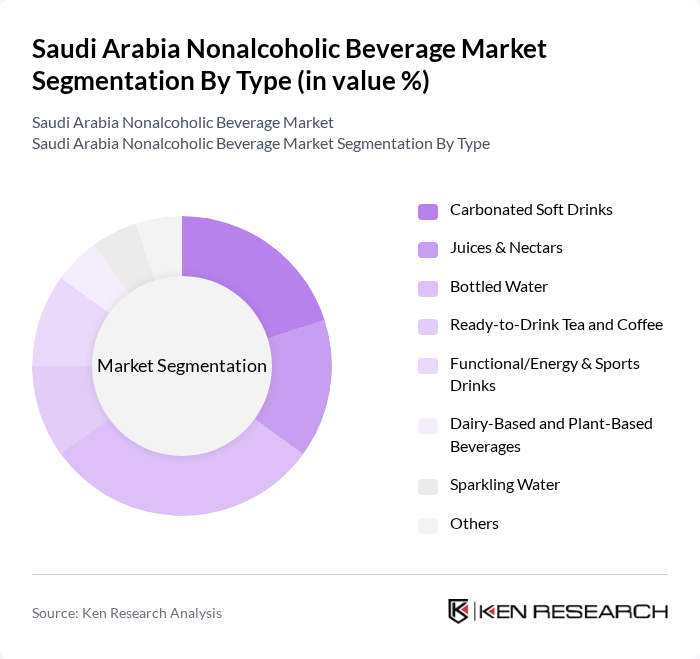 Saudi Arabia Nonalcoholic Beverage Market Segmentation By Type (in value %)

Saudi Arabia Nonalcoholic Beverage Market
Saudi Arabia Nonalcoholic Beverage Market Segmentation By Type

Market Segmentation

Carbonated Soft Drinks
Juices & Nectars
Bottled Water
Ready-to-Drink Tea and Coffee
Functional/Energy & Sports Drinks
Dairy-Based and Plant-Based Beverages
Sparkling Water
Others

Source: Ken Research Analysis

KEN RESEARCH