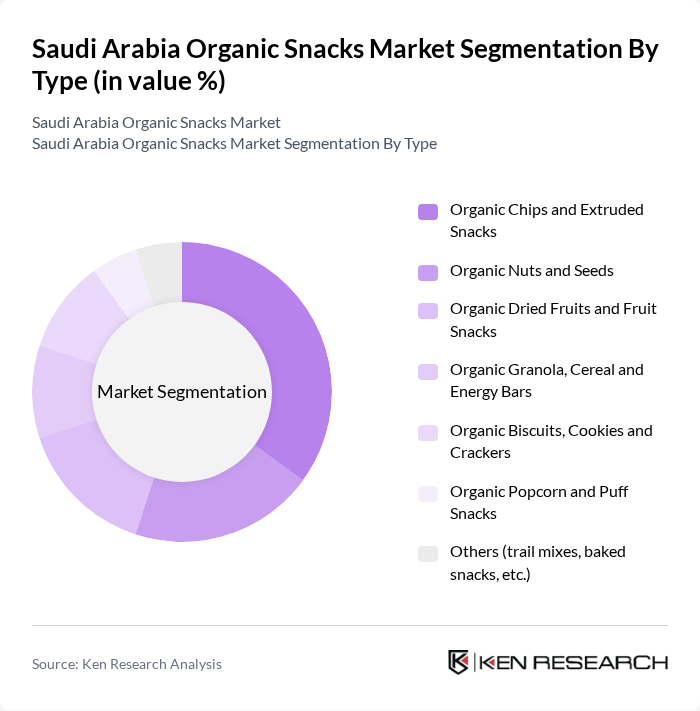 Saudi Arabia Organic Snacks Market Segmentation By Type (in value %)

Saudi Arabia Organic Snacks Market
Saudi Arabia Organic Snacks Market Segmentation By Type

Market Segmentation

Organic Chips and Extruded Snacks
Organic Nuts and Seeds
Organic Dried Fruits and Fruit Snacks
Organic Granola, Cereal and Energy Bars
Organic Biscuits, Cookies and Crackers
Organic Popcorn and Puff Snacks
Others (trail mixes, baked snacks, etc.)

Source: Ken Research Analysis

KEN RESEARCH