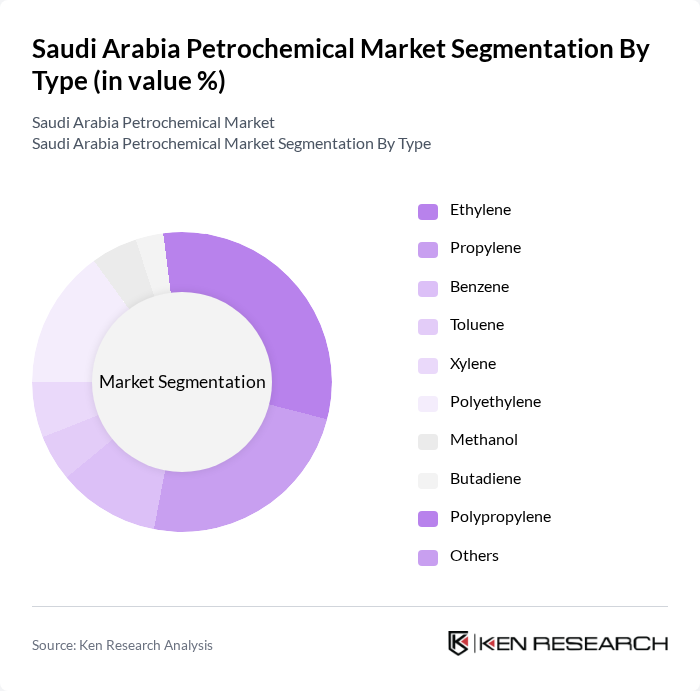 Saudi Arabia Petrochemical Market Segmentation By Type (in value %)

Saudi Arabia Petrochemical Market
Saudi Arabia Petrochemical Market Segmentation By Type

Market Segmentation

Ethylene
Propylene
Benzene
Toluene
Xylene
Polyethylene
Methanol
Butadiene
Polypropylene
Others

Source: Ken Research Analysis

KEN RESEARCH