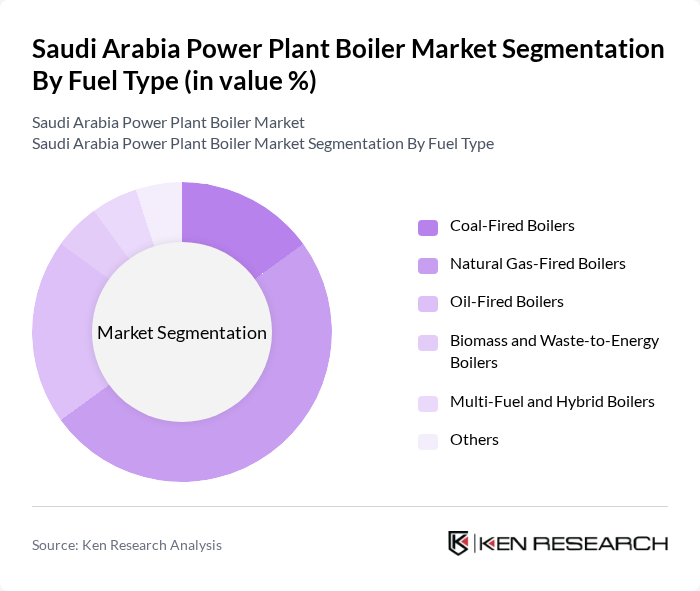 Saudi Arabia Power Plant Boiler Market Segmentation By Fuel Type (in value %)

Saudi Arabia Power Plant Boiler Market
Saudi Arabia Power Plant Boiler Market Segmentation By Fuel Type

Market Segmentation

Coal-Fired Boilers
Natural Gas-Fired Boilers
Oil-Fired Boilers
Biomass and Waste-to-Energy Boilers
Multi-Fuel and Hybrid Boilers
Others

Source: Ken Research Analysis

KEN RESEARCH