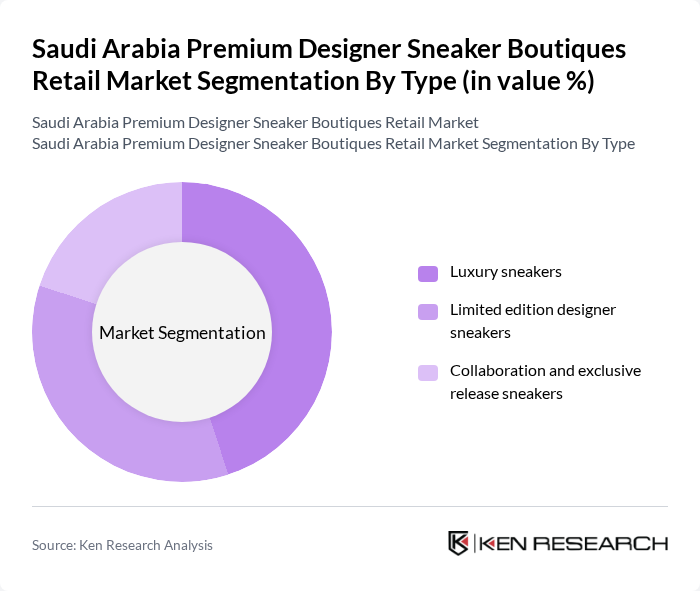 Saudi Arabia Premium Designer Sneaker Boutiques Retail Market Segmentation By Type (in value %)

Saudi Arabia Premium Designer Sneaker Boutiques Retail Market
Saudi Arabia Premium Designer Sneaker Boutiques Retail Market Segmentation By Type

Market Segmentation

Luxury sneakers

Limited edition designer sneakers

Collaboration and exclusive release sneakers

Source: Ken Research Analysis

KEN RESEARCH