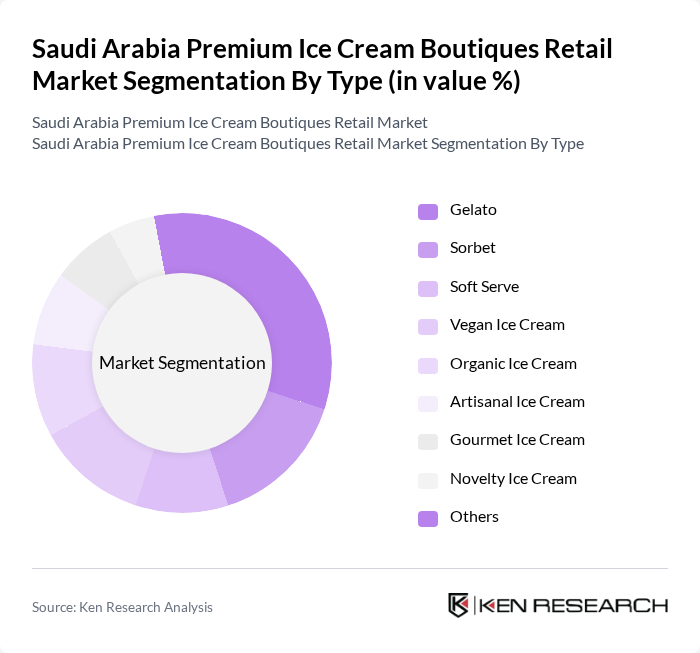 Saudi Arabia Premium Ice Cream Boutiques Retail Market Segmentation By Type (in value %)

Saudi Arabia Premium Ice Cream Boutiques Retail Market
Saudi Arabia Premium Ice Cream Boutiques Retail Market Segmentation By Type

Market Segmentation

Gelato
Sorbet
Soft Serve
Vegan Ice Cream
Organic Ice Cream
Artisanal Ice Cream
Gourmet Ice Cream
Novelty Ice Cream
Others

Source: Ken Research Analysis

KEN RESEARCH