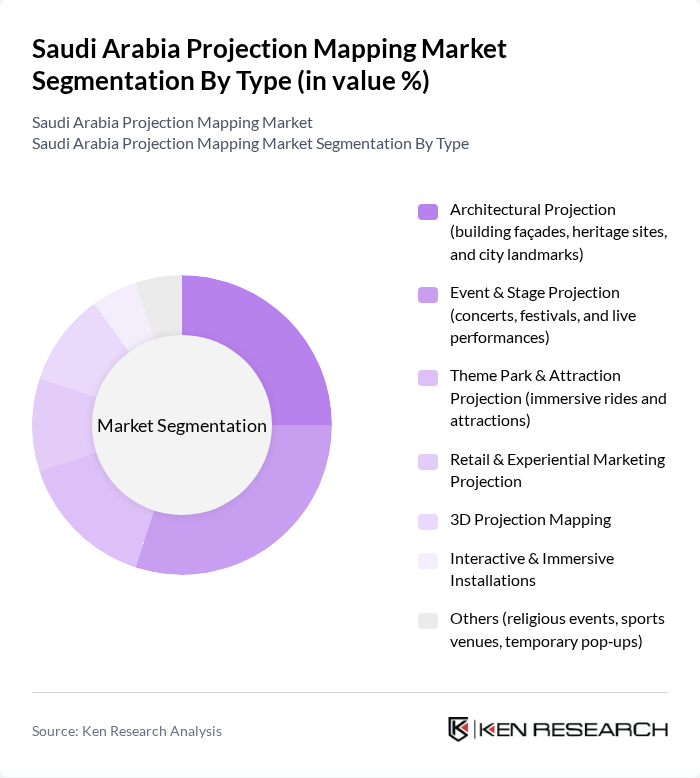 Saudi Arabia Projection Mapping Market Segmentation By Type (in value %)

Saudi Arabia Projection Mapping Market
Saudi Arabia Projection Mapping Market Segmentation By Type

Market Segmentation

Architectural Projection (building façades, heritage sites, and city landmarks)

Event & Stage Projection (concerts, festivals, and live performances)

Theme Park & Attraction Projection (immersive rides and attractions)

Retail & Experiential Marketing Projection

3D Projection Mapping

Interactive & Immersive Installations

Others (religious events, sports venues, temporary pop-ups)

Source: Ken Research Analysis

KEN RESEARCH