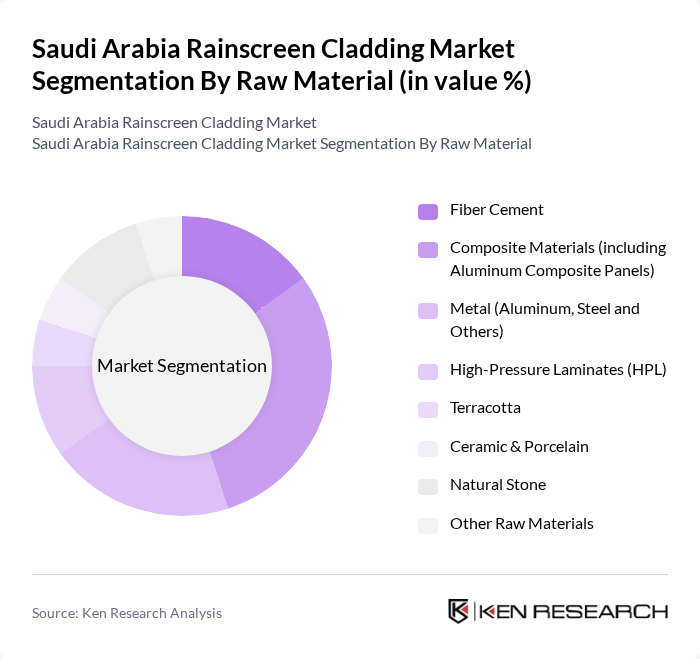 Saudi Arabia Rainscreen Cladding Market Segmentation By Raw Material (in value %)

Saudi Arabia Rainscreen Cladding Market
Saudi Arabia Rainscreen Cladding Market Segmentation By Raw Material

Market Segmentation

Fiber Cement
Composite Materials (including Aluminum Composite Panels)
Metal (Aluminum, Steel and Others)
High-Pressure Laminates (HPL)
Terracotta
Ceramic & Porcelain
Natural Stone
Other Raw Materials

Source: Ken Research Analysis

KEN RESEARCH