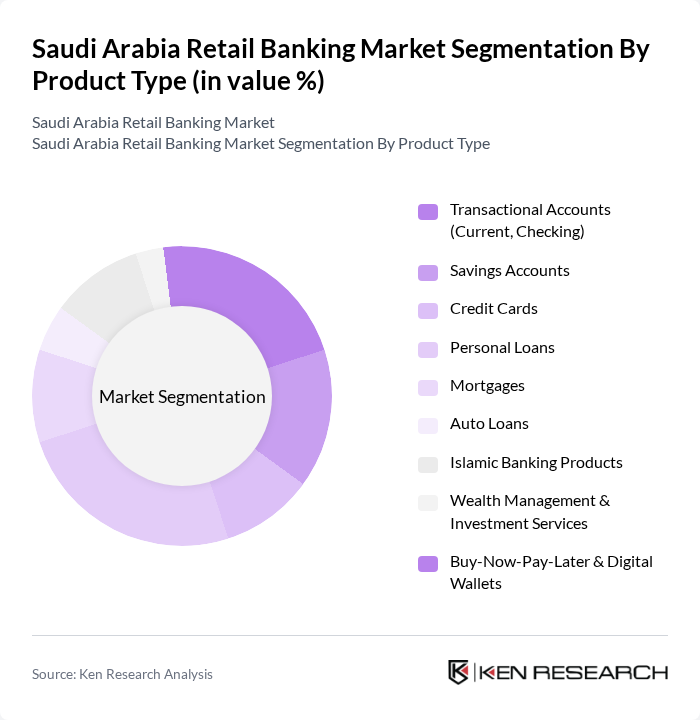 Saudi Arabia Retail Banking Market Segmentation By Product Type (in value %)

Saudi Arabia Retail Banking Market
Saudi Arabia Retail Banking Market Segmentation By Product Type

Market Segmentation

Transactional Accounts (Current, Checking)

Savings Accounts

Credit Cards

Personal Loans

Mortgages

Auto Loans

Islamic Banking Products

Wealth Management & Investment Services

Buy-Now-Pay-Later & Digital Wallets

Source: Ken Research Analysis

KEN RESEARCH