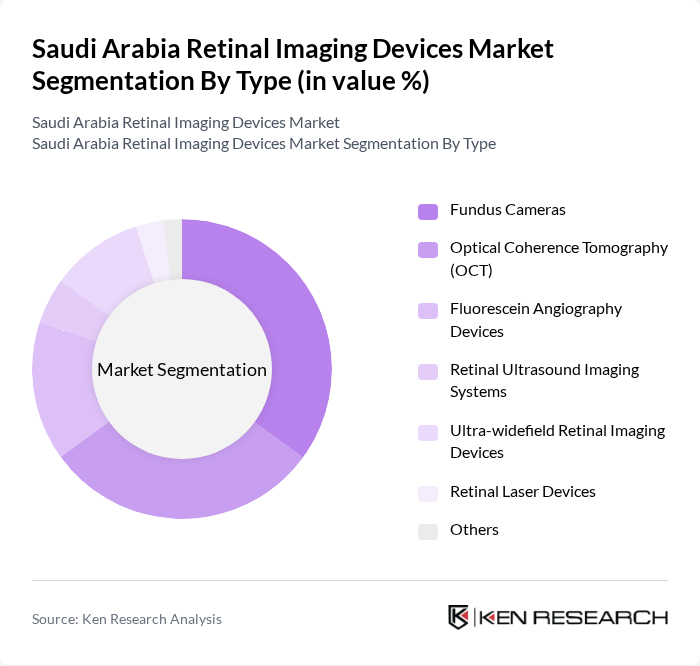 Saudi Arabia Retinal Imaging Devices Market Segmentation By Type (in value %)

Saudi Arabia Retinal Imaging Devices Market
Saudi Arabia Retinal Imaging Devices Market Segmentation By Type

Market Segmentation

Fundus Cameras
Optical Coherence Tomography (OCT)
Fluorescein Angiography Devices
Retinal Ultrasound Imaging Systems
Ultra-widefield Retinal Imaging Devices
Retinal Laser Devices
Others

Source: Ken Research Analysis

KEN RESEARCH