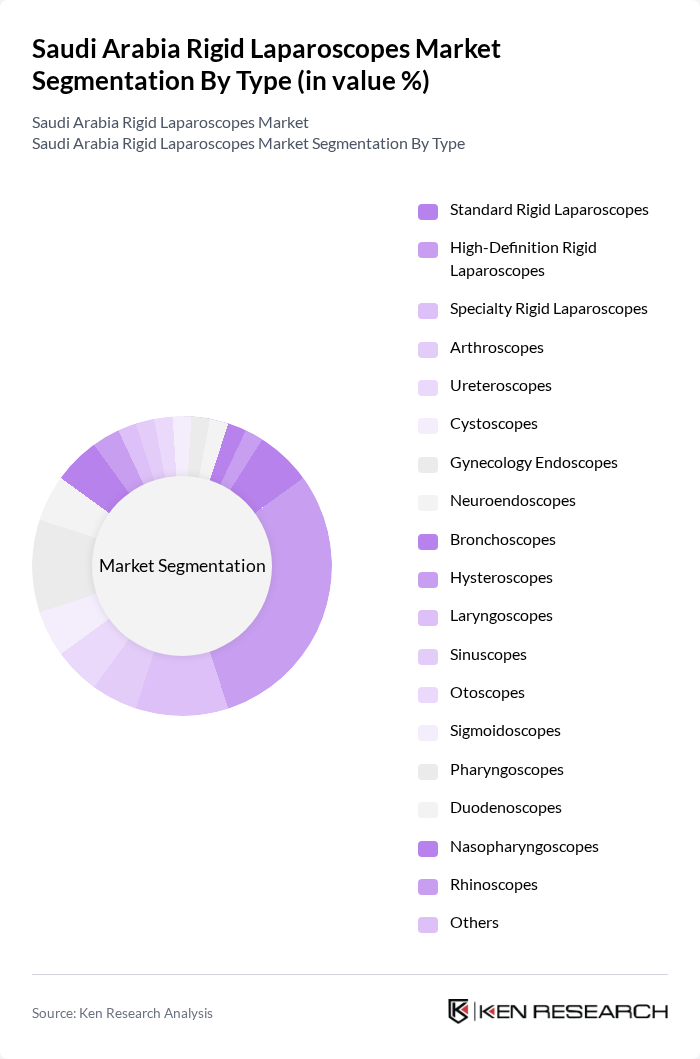 Saudi Arabia Rigid Laparoscopes Market Segmentation By Type (in value %)

Saudi Arabia Rigid Laparoscopes Market
Saudi Arabia Rigid Laparoscopes Market Segmentation By Type

Market Segmentation

Standard Rigid Laparoscopes
High-Definition Rigid Laparoscopes
Specialty Rigid Laparoscopes
Arthroscopes
Ureteroscopes
Cystoscopes
Gynecology Endoscopes
Neuroendoscopes
Bronchoscopes
Hysteroscopes
Laryngoscopes
Sinuscopes
Otoscopes
Sigmoidoscopes
Pharyngoscopes
Duodenoscopes
Nasopharyngoscopes
Rhinoscopes
Others

Source: Ken Research Analysis

KEN RESEARCH