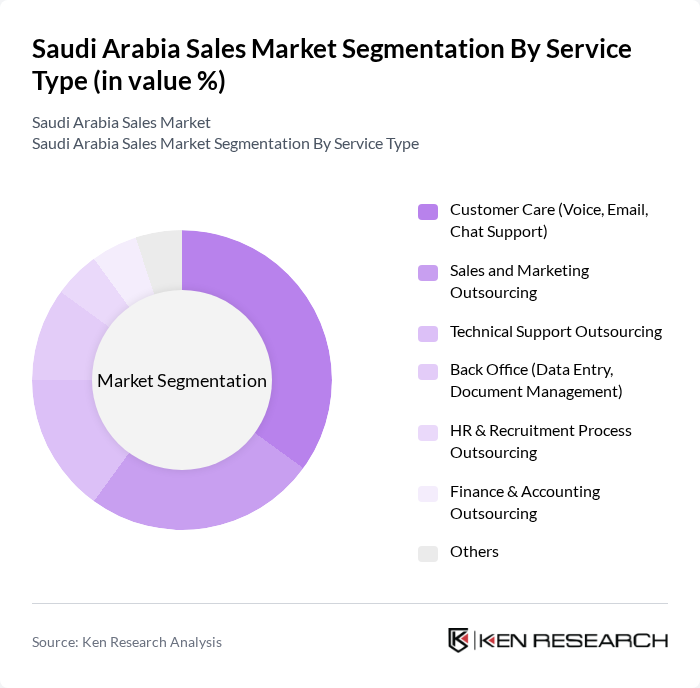 Saudi Arabia Sales Market Segmentation By Service Type (in value %)

Saudi Arabia Sales Market
Saudi Arabia Sales Market Segmentation By Service Type

Market Segmentation

Customer Care (Voice, Email, Chat Support)

Sales and Marketing Outsourcing

Technical Support Outsourcing

Back Office (Data Entry, Document Management)

HR & Recruitment Process Outsourcing

Finance & Accounting Outsourcing

Others

Source: Ken Research Analysis

KEN RESEARCH