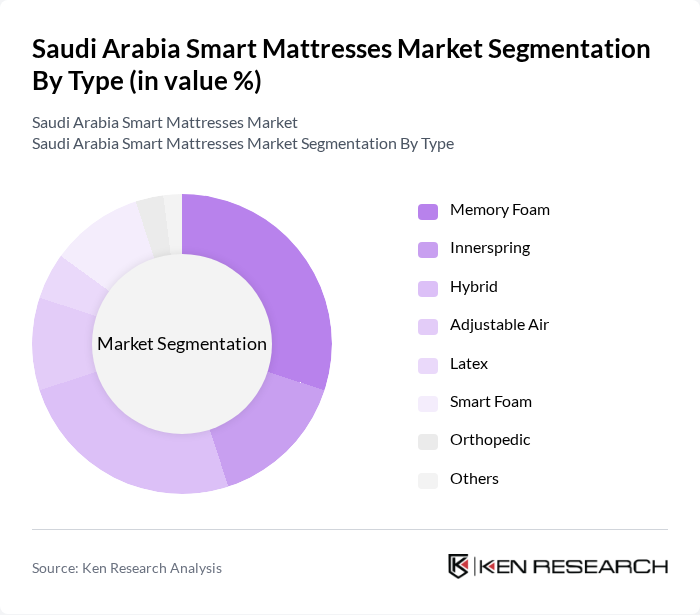 Saudi Arabia Smart Mattresses Market Segmentation By Type (in value %)

Saudi Arabia Smart Mattresses Market
Saudi Arabia Smart Mattresses Market Segmentation By Type

Market Segmentation

Memory Foam
Innerspring
Hybrid
Adjustable Air
Latex
Smart Foam
Orthopedic
Others

Source: Ken Research Analysis

KEN RESEARCH