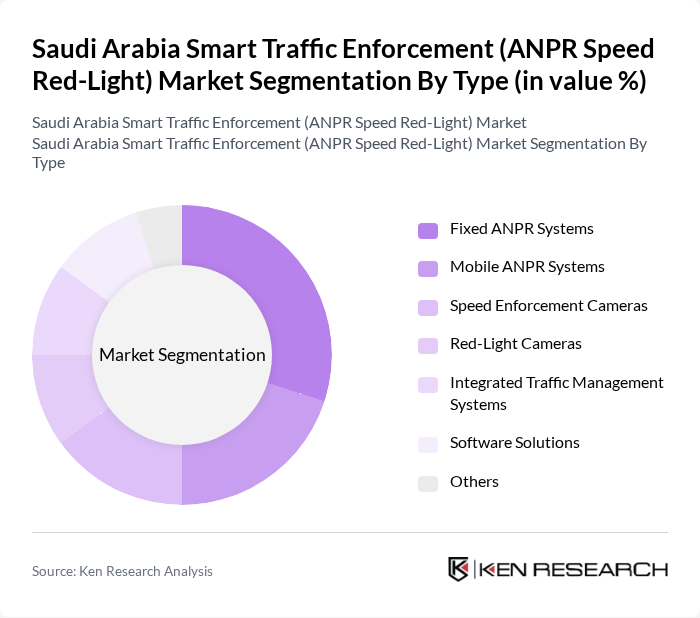 Saudi Arabia Smart Traffic Enforcement (ANPR Speed Red-Light) Market Segmentation By Type (in value %)

Saudi Arabia Smart Traffic Enforcement (ANPR Speed Red-Light) Market
Saudi Arabia Smart Traffic Enforcement (ANPR Speed Red-Light) Market Segmentation By Type

Market Segmentation

Fixed ANPR Systems
Mobile ANPR Systems
Speed Enforcement Cameras
Red-Light Cameras
Integrated Traffic Management Systems
Software Solutions
Others

Source: Ken Research Analysis

KEN RESEARCH