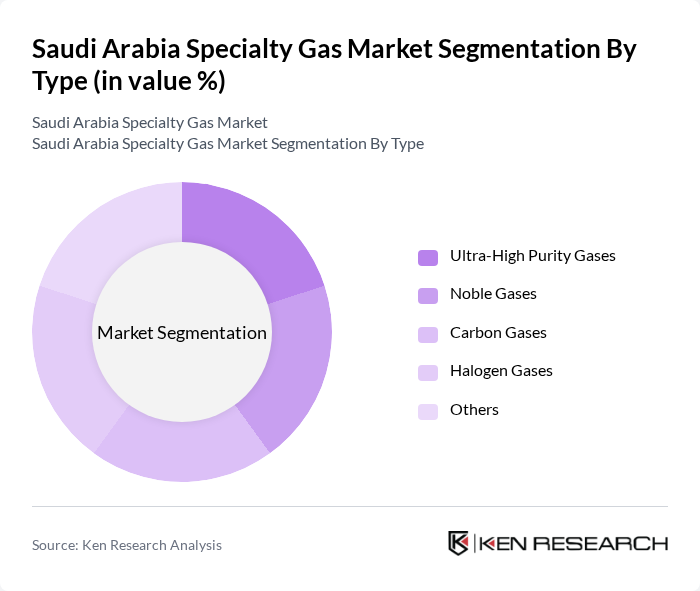 Saudi Arabia Specialty Gas Market Segmentation By Type (in value %)

Saudi Arabia Specialty Gas Market
Saudi Arabia Specialty Gas Market Segmentation By Type

Market Segmentation

Ultra-High Purity Gases
Noble Gases
Carbon Gases
Halogen Gases
Others

Source: Ken Research Analysis

KEN RESEARCH