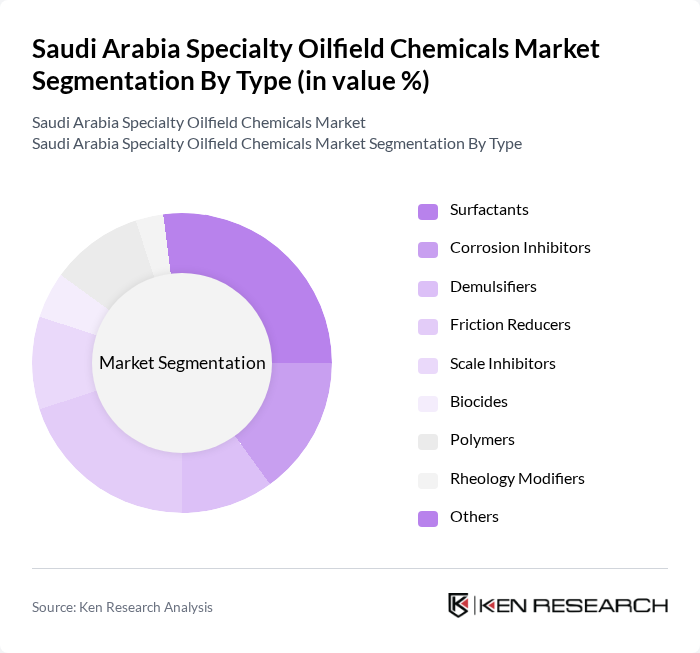 Saudi Arabia Specialty Oilfield Chemicals Market Segmentation By Type (in value %)

Saudi Arabia Specialty Oilfield Chemicals Market
Saudi Arabia Specialty Oilfield Chemicals Market Segmentation By Type

Market Segmentation

Surfactants
Corrosion Inhibitors
Demulsifiers
Friction Reducers
Scale Inhibitors
Biocides
Polymers
Rheology Modifiers
Others

Source: Ken Research Analysis

KEN RESEARCH