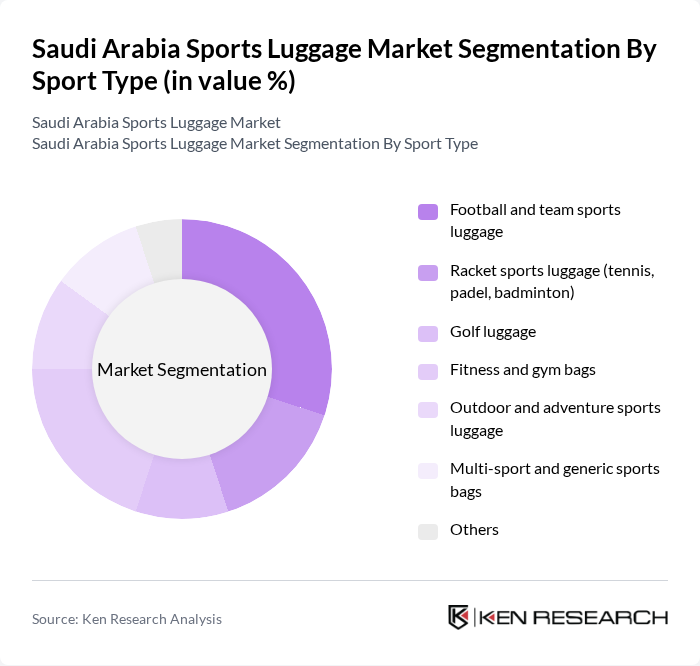 Saudi Arabia Sports Luggage Market Segmentation By Sport Type (in value %)

Saudi Arabia Sports Luggage Market
Saudi Arabia Sports Luggage Market Segmentation By Sport Type

Market Segmentation

Football and team sports luggage

Racket sports luggage (tennis, padel, badminton)

Golf luggage

Fitness and gym bags

Outdoor and adventure sports luggage

Multi-sport and generic sports bags

Others

Source: Ken Research Analysis

KEN RESEARCH