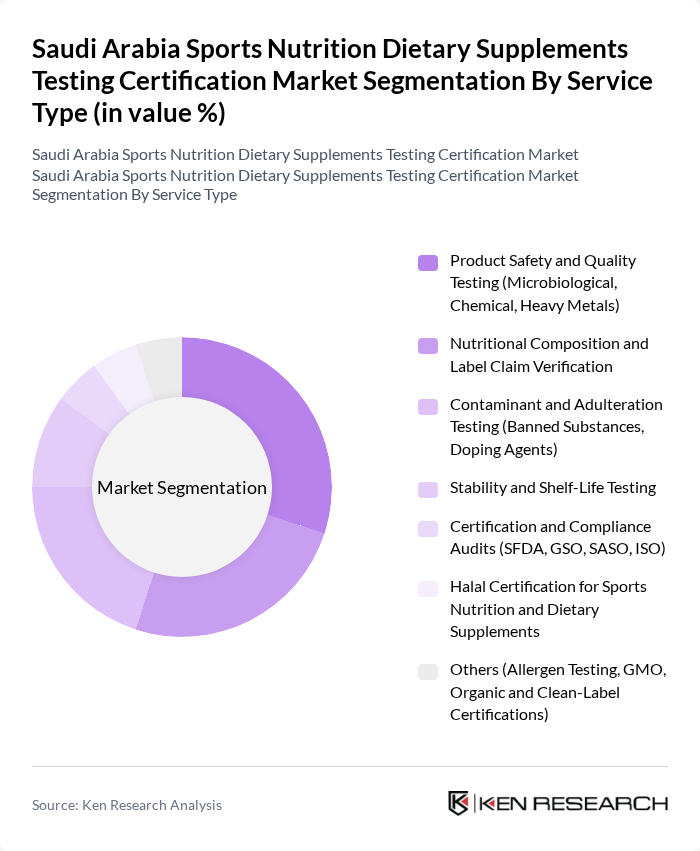 Saudi Arabia Sports Nutrition Dietary Supplements Testing Certification Market Segmentation By Service Type (in value %)

Saudi Arabia Sports Nutrition Dietary Supplements Testing Certification Market
Saudi Arabia Sports Nutrition Dietary Supplements Testing Certification Market Segmentation By Service Type

Market Segmentation

Product Safety and Quality Testing (Microbiological, Chemical, Heavy Metals)

Nutritional Composition and Label Claim Verification

Contaminant and Adulteration Testing (Banned Substances, Doping Agents)

Stability and Shelf-Life Testing

Certification and Compliance Audits (SFDA, GSO, SASO, ISO)

Halal Certification for Sports Nutrition and Dietary Supplements

Others (Allergen Testing, GMO, Organic and Clean-Label Certifications)

Source: Ken Research Analysis

KEN RESEARCH