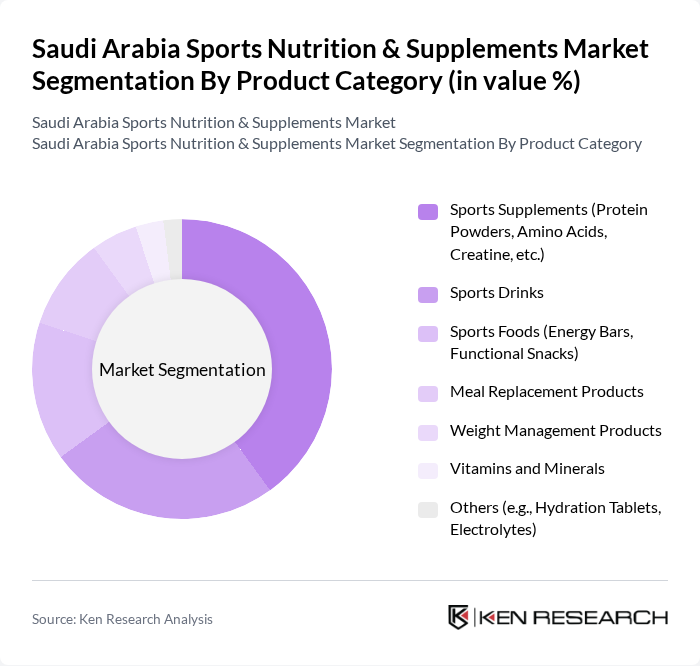 Saudi Arabia Sports Nutrition & Supplements Market Segmentation By Product Category (in value %)

Saudi Arabia Sports Nutrition & Supplements Market
Saudi Arabia Sports Nutrition & Supplements Market Segmentation By Product Category

Market Segmentation

Sports Supplements (Protein Powders, Amino Acids, Creatine, etc.)

Sports Drinks

Sports Foods (Energy Bars, Functional Snacks)

Meal Replacement Products

Weight Management Products

Vitamins and Minerals

Others (e.g., Hydration Tablets, Electrolytes)

Source: Ken Research Analysis

KEN RESEARCH