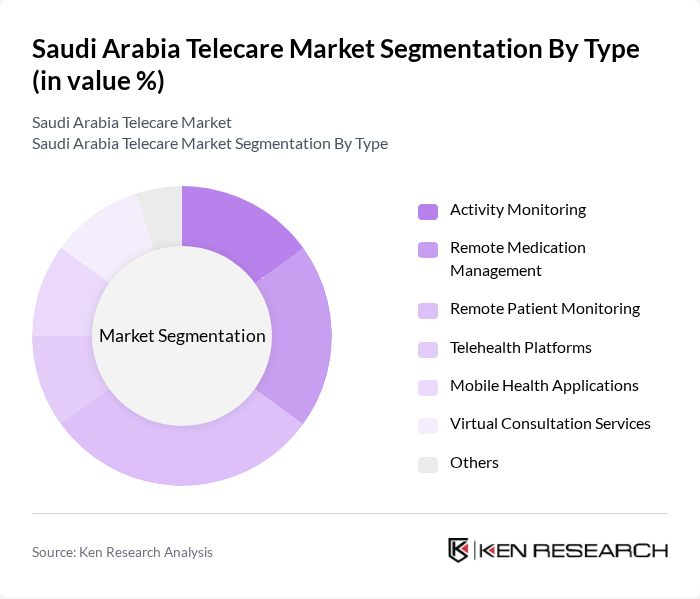 Saudi Arabia Telecare Market Segmentation By Type (in value %)

Saudi Arabia Telecare Market
Saudi Arabia Telecare Market Segmentation By Type

Market Segmentation

Activity Monitoring
Remote Medication Management
Remote Patient Monitoring
Telehealth Platforms
Mobile Health Applications
Virtual Consultation Services
Others

Source: Ken Research Analysis

KEN RESEARCH