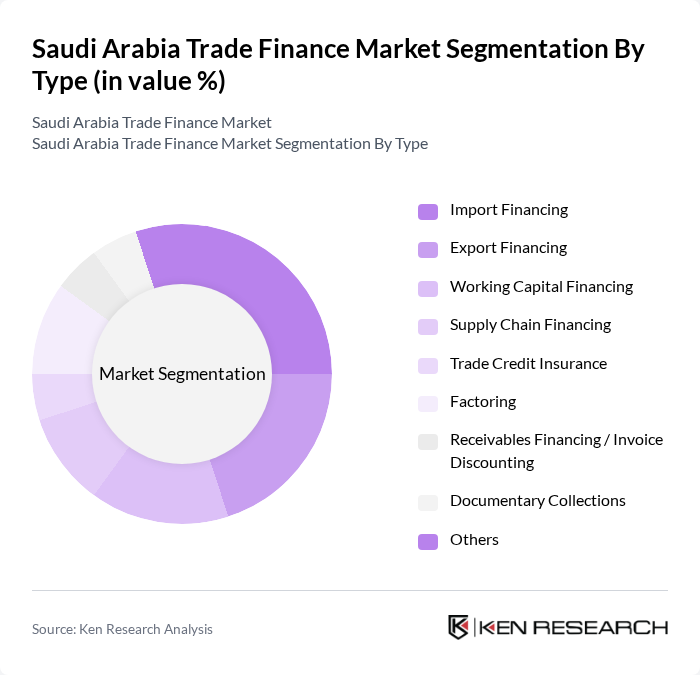 Saudi Arabia Trade Finance Market Segmentation By Type (in value %)

Saudi Arabia Trade Finance Market
Saudi Arabia Trade Finance Market Segmentation By Type

Market Segmentation

Import Financing
Export Financing
Working Capital Financing
Supply Chain Financing
Trade Credit Insurance
Factoring
Receivables Financing / Invoice Discounting
Documentary Collections
Others

Source: Ken Research Analysis

KEN RESEARCH