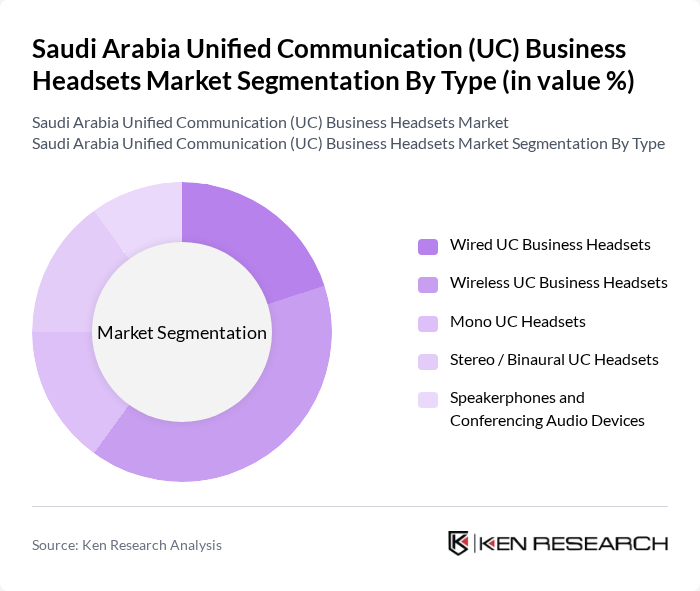 Saudi Arabia Unified Communication (UC) Business Headsets Market Segmentation By Type (in value %)

Saudi Arabia Unified Communication (UC) Business Headsets Market
Saudi Arabia Unified Communication (UC) Business Headsets Market Segmentation By Type

Market Segmentation

Wired UC Business Headsets
Wireless UC Business Headsets
Mono UC Headsets
Stereo / Binaural UC Headsets
Speakerphones and Conferencing Audio Devices

Source: Ken Research Analysis

KEN RESEARCH