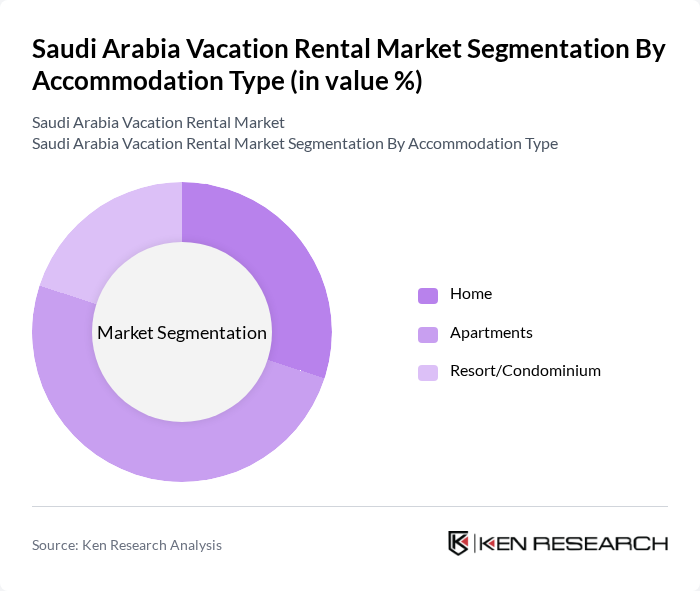 Saudi Arabia Vacation Rental Market Segmentation By Accommodation Type (in value %)

Saudi Arabia Vacation Rental Market
Saudi Arabia Vacation Rental Market Segmentation By Accommodation Type

Market Segmentation

Home
Apartments
Resort/Condominium

Source: Ken Research Analysis

KEN RESEARCH