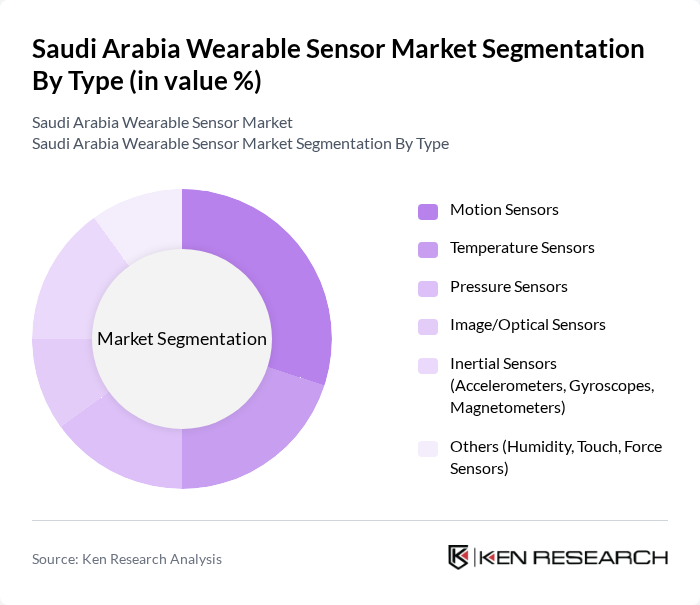 Saudi Arabia Wearable Sensor Market Segmentation By Type (in value %)

Saudi Arabia Wearable Sensor Market
Saudi Arabia Wearable Sensor Market Segmentation By Type

Market Segmentation

Motion Sensors

Temperature Sensors

Pressure Sensors

Image/Optical Sensors

Inertial Sensors (Accelerometers, Gyroscopes, Magnetometers)

Others (Humidity, Touch, Force Sensors)

Source: Ken Research Analysis

KEN RESEARCH