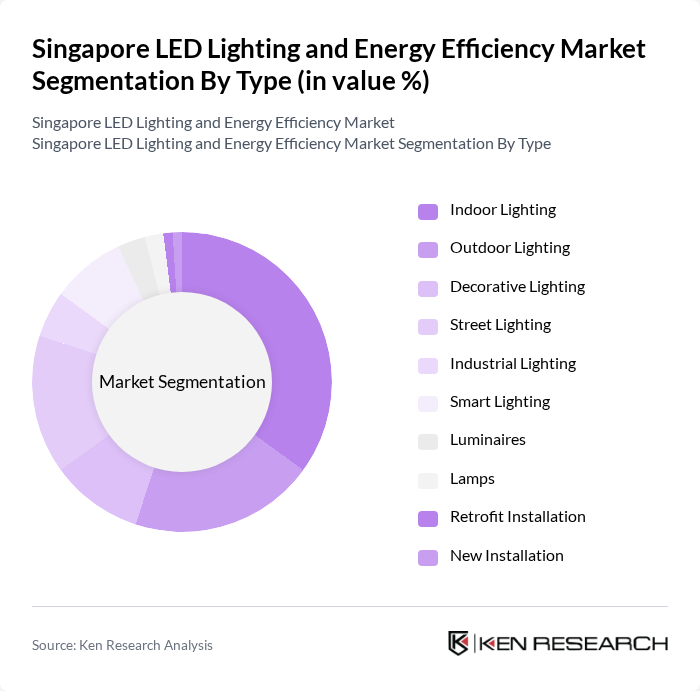 Singapore LED Lighting and Energy Efficiency Market Segmentation By Type (in value %)

Singapore LED Lighting and Energy Efficiency Market
Singapore LED Lighting and Energy Efficiency Market Segmentation By Type

Market Segmentation

Indoor Lighting
Outdoor Lighting
Decorative Lighting
Street Lighting
Industrial Lighting
Smart Lighting
Luminaires
Lamps
Retrofit Installation
New Installation

Source: Ken Research Analysis

KEN RESEARCH