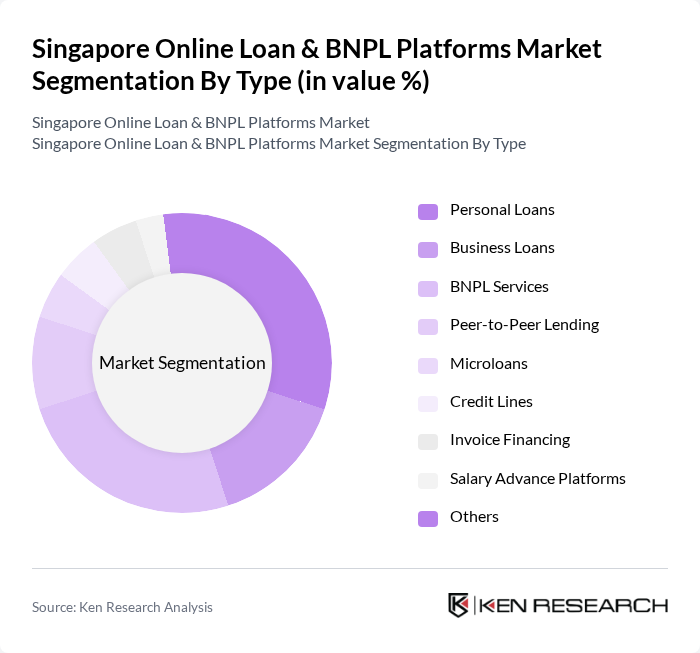 Singapore Online Loan & BNPL Platforms Market Segmentation By Type (in value %)

Singapore Online Loan & BNPL Platforms Market
Singapore Online Loan & BNPL Platforms Market Segmentation By Type

Market Segmentation

Personal Loans
Business Loans
BNPL Services
Peer-to-Peer Lending
Microloans
Credit Lines
Invoice Financing
Salary Advance Platforms
Others

Source: Ken Research Analysis

KEN RESEARCH